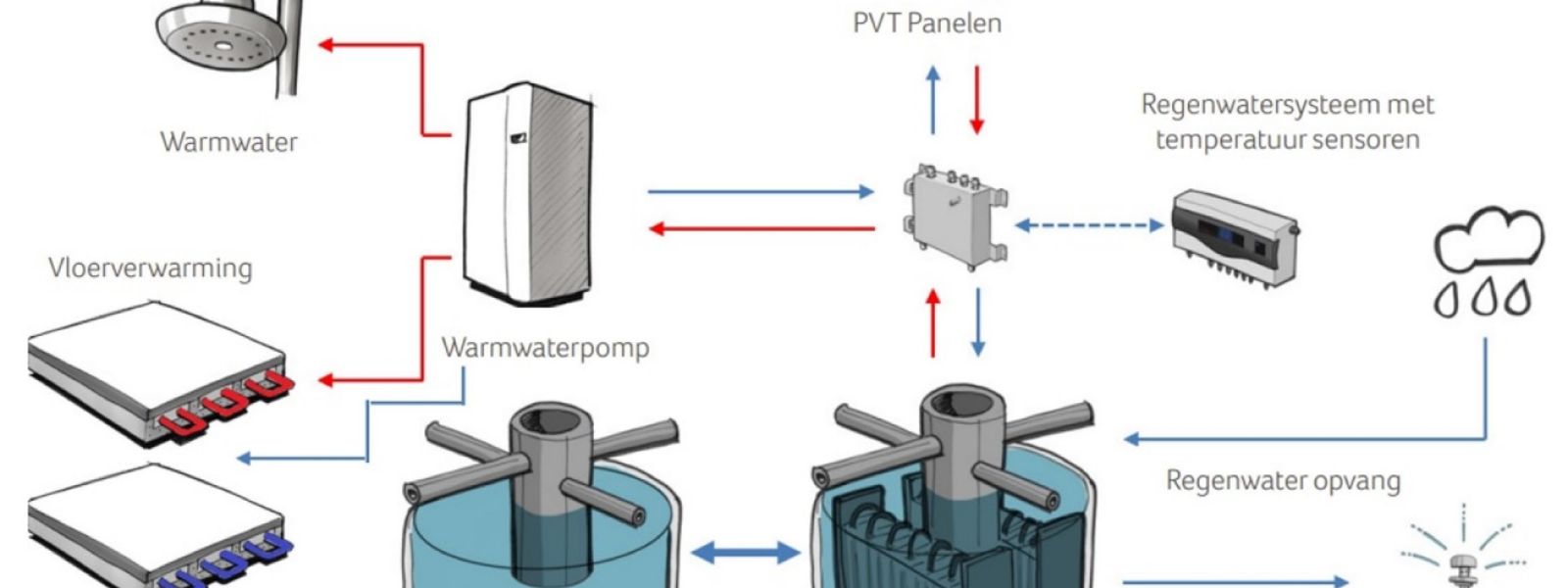 PVT Panelen

Warmwater

Regenwatersysteem met temperatuur sensoren

Vloerverwarming

Warmwaterpomp

Regenwater opvang